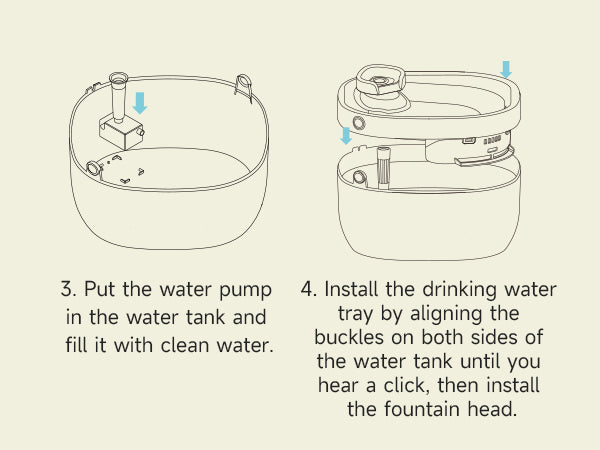 3. Put the water pump in the water tank and fill it with clean water.

4. Install the drinking water tray by aligning the buckles on both sides of the water tank until you hear a click, then install the fountain head.