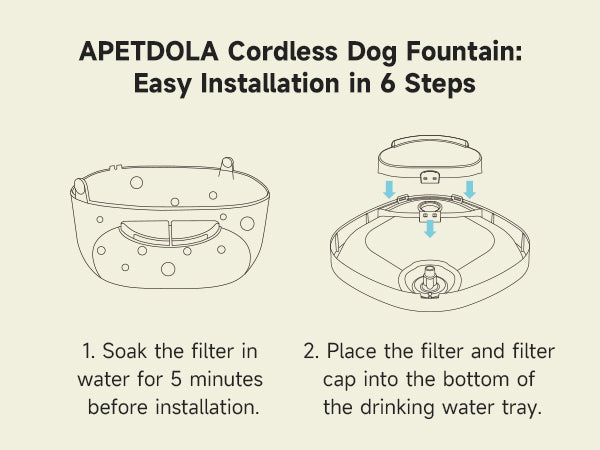 APETDOLA Cordless Dog Fountain: Easy Installation in 6 Steps

1. Soak the filter in water for 5 minutes before installation.

2. Place the filter and filter cap into the bottom of the drinking water tray.