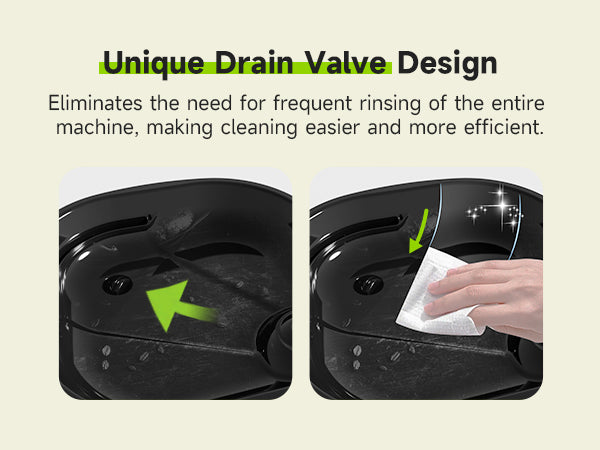 Unique Drain Valve Design

Eliminates the need for frequent rinsing of the entire machine, making cleaning easier and more efficient.